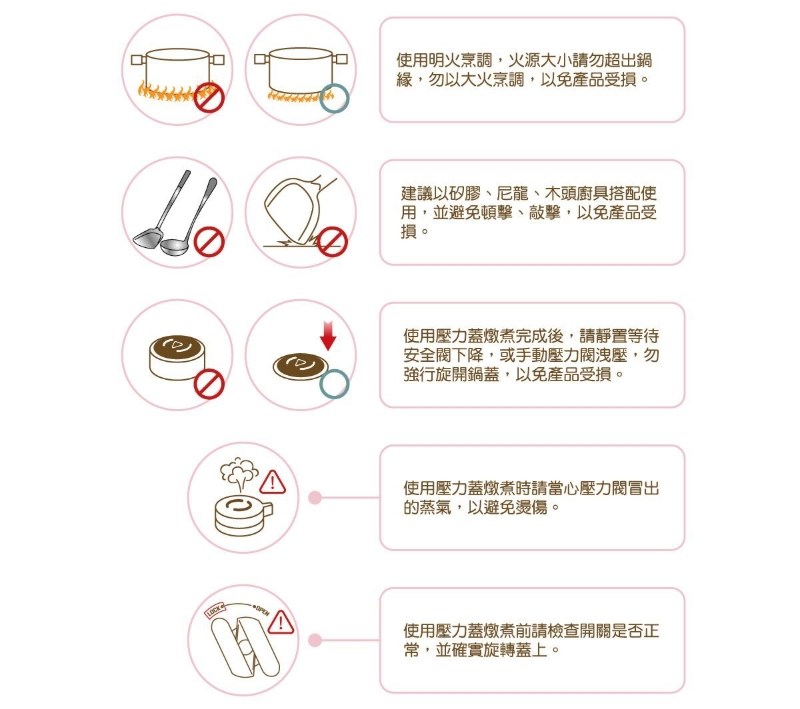 使用明火烹調，火源大小請勿超出鍋緣，勿以大火烹調，以免產品受損。

建議以矽膠、尼龍、木頭廚具搭配使用，並避免頓擊、敲擊，以免產品受損。

使用壓力蓋燉煮完成後，請靜置等待安全閥下降，或手動壓力閥洩壓，勿強行旋開鍋蓋，以免產品受損。

使用壓力蓋燉煮時請當心壓力閥冒出的蒸氣，以避免燙傷。

LOCK OPEN

使用壓力蓋燉煮前請檢查開關是否正常，並確實旋轉蓋上。