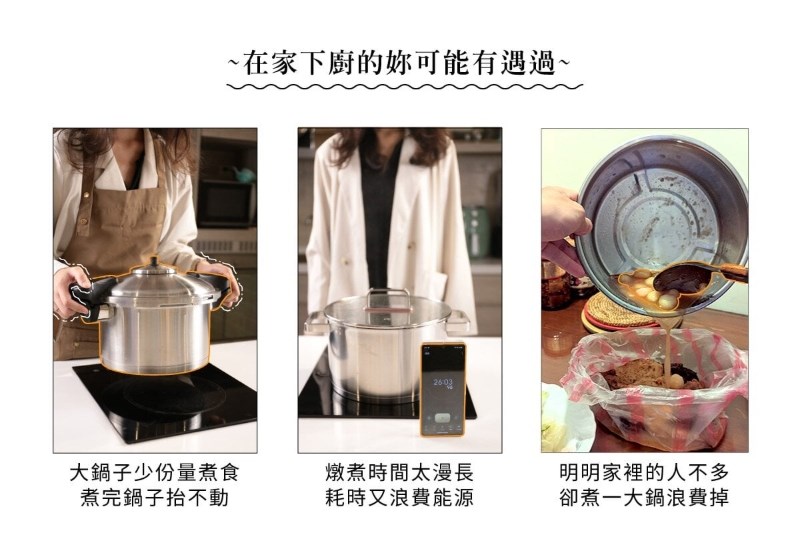 ~在家下廚的妳可能有遇過~

26:03

大鍋子少份量煮食
煮完鍋子抬不動

燉煮時間太漫長
耗時又浪費能源

明明家裡的人不多
卻煮一大鍋浪費掉