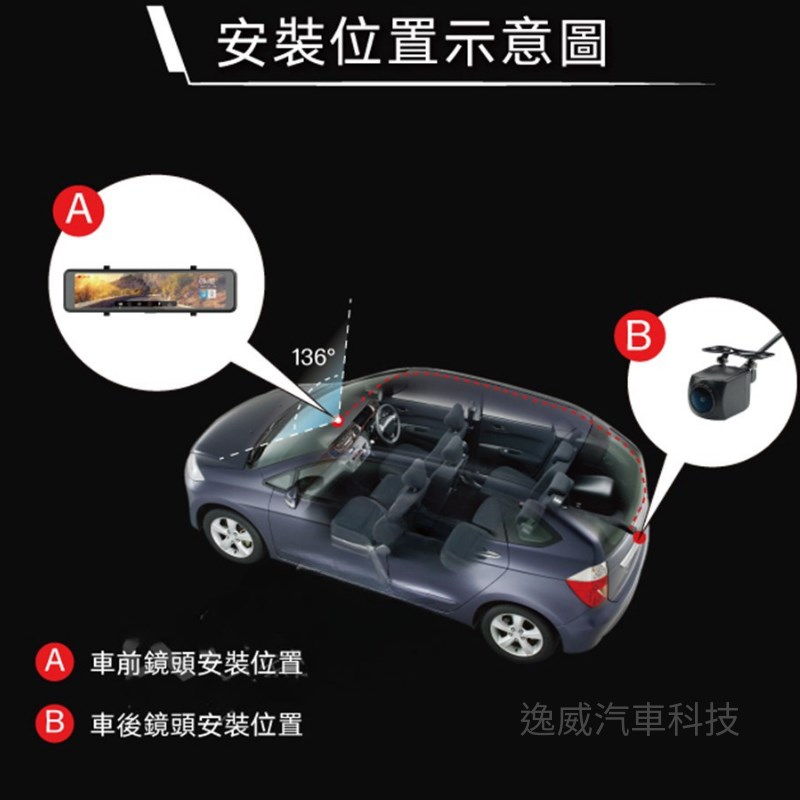 安裝位置示意圖

A

136°

B

A 車前鏡頭安裝位置

B 車後鏡頭安裝位置

逸威汽車科技