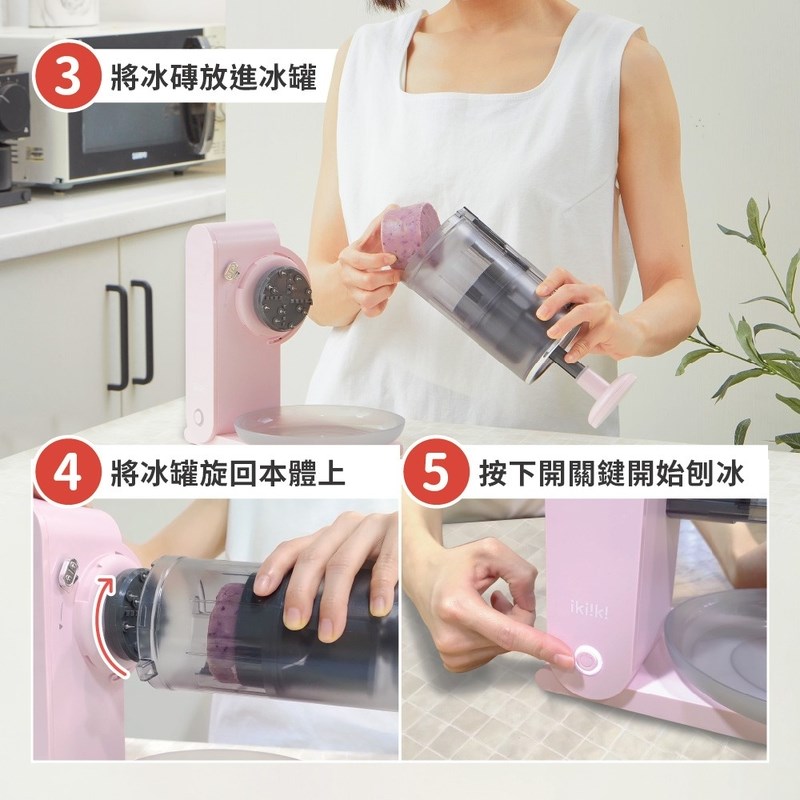 3 將冰磚放進冰罐

4 將冰罐旋回本體上

5 按下開關鍵開始刨冰

ikiiki