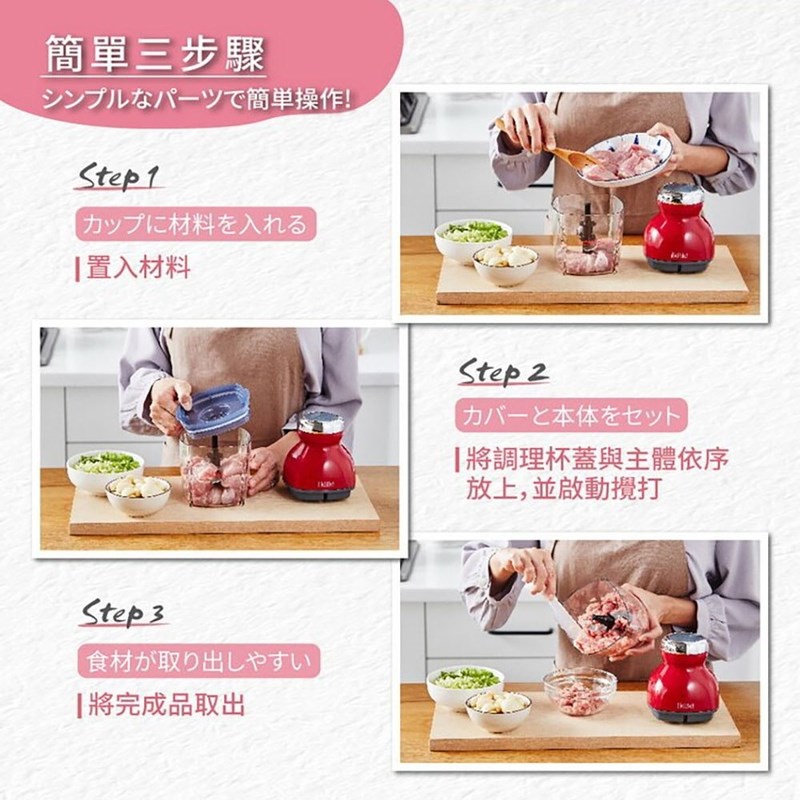 簡單三步驟
シンプルなパーツで簡単操作!

Step 1
カップに材料を入れる
置入材料

Step 2
カバーと本体をセット
將調理杯蓋與主體依序放上,並啟動攪打

Step 3
食材が取り出しやすい
將完成品取出