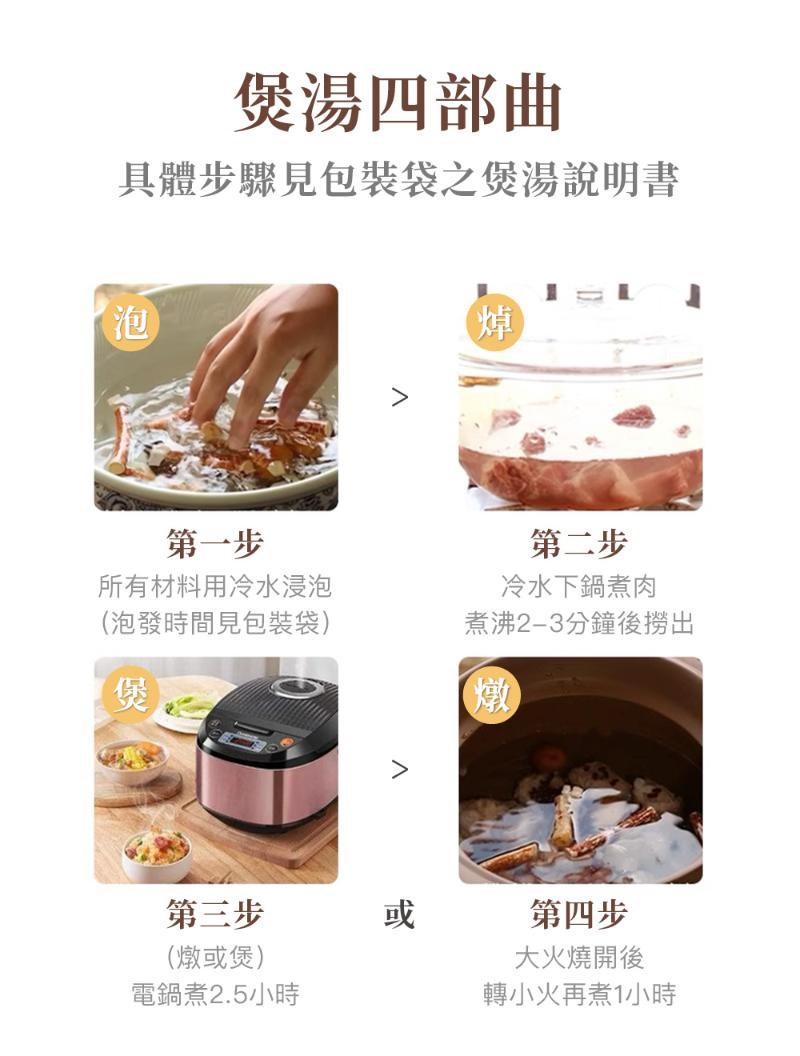 煲湯四部曲

具體步驟見包裝袋之煲湯說明書

泡

>

焯

第一步
所有材料用冷水浸泡
(泡發時間見包裝袋)

第二步
冷水下鍋煮肉
煮沸2-3分鐘後撈出

煲

>

燉

第三步
(燉或煲)
電鍋煮2.5小時

或

第四步
大火燒開後
轉小火再煮1小時