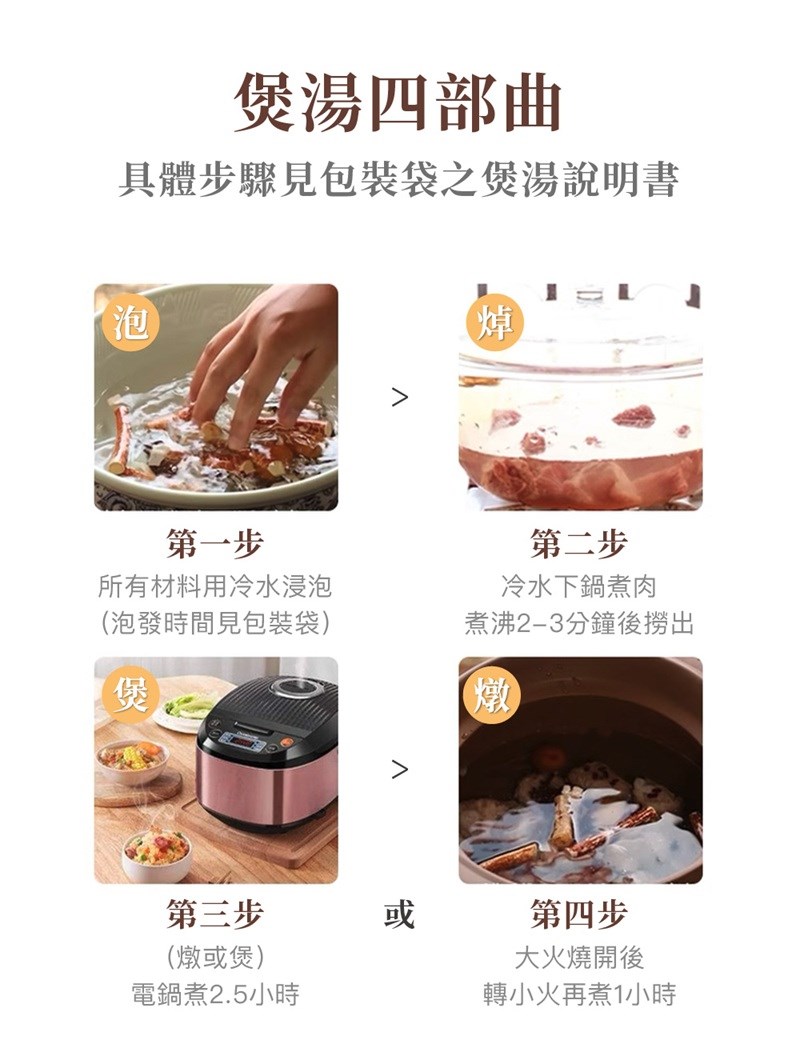 煲湯四部曲

具體步驟見包裝袋之煲湯說明書

泡

>

焯

第一步

所有材料用冷水浸泡
(泡發時間見包裝袋)

第二步

冷水下鍋煮肉
煮沸2-3分鐘後撈出

煲

>

燉

第三步

(燉或煲)
電鍋煮2.5小時

或

第四步

大火燒開後
轉小火再煮1小時