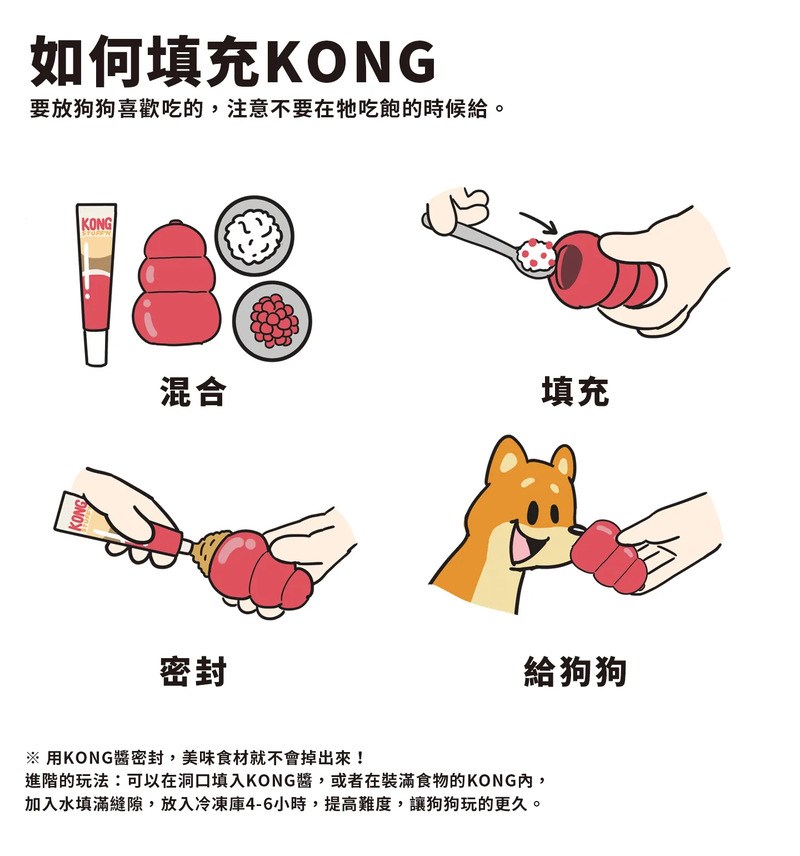 如何填充KONG
要放狗狗喜歡吃的，注意不要在牠吃飽的時候給。

KONG STUFF'N

混合

填充

KONG STUFF'N

密封

給狗狗

※ 用KONG醬密封，美味食材就不會掉出來！
進階的玩法：可以在洞口填入KONG醬，或者在裝滿食物的KONG內，加入水填滿縫隙，放入冷凍庫4-6小時，提高難度，讓狗狗玩的更久。