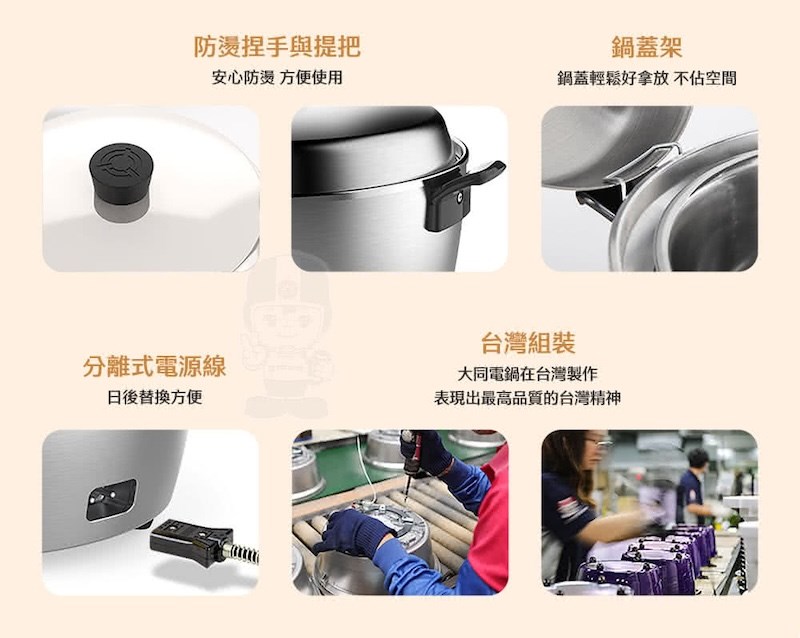 防燙捏手與提把
安心防燙 方便使用

鍋蓋架
鍋蓋輕鬆好拿放 不佔空間

分離式電源線
日後替換方便

台灣組裝
大同電鍋在台灣製作
表現出最高品質的台灣精神