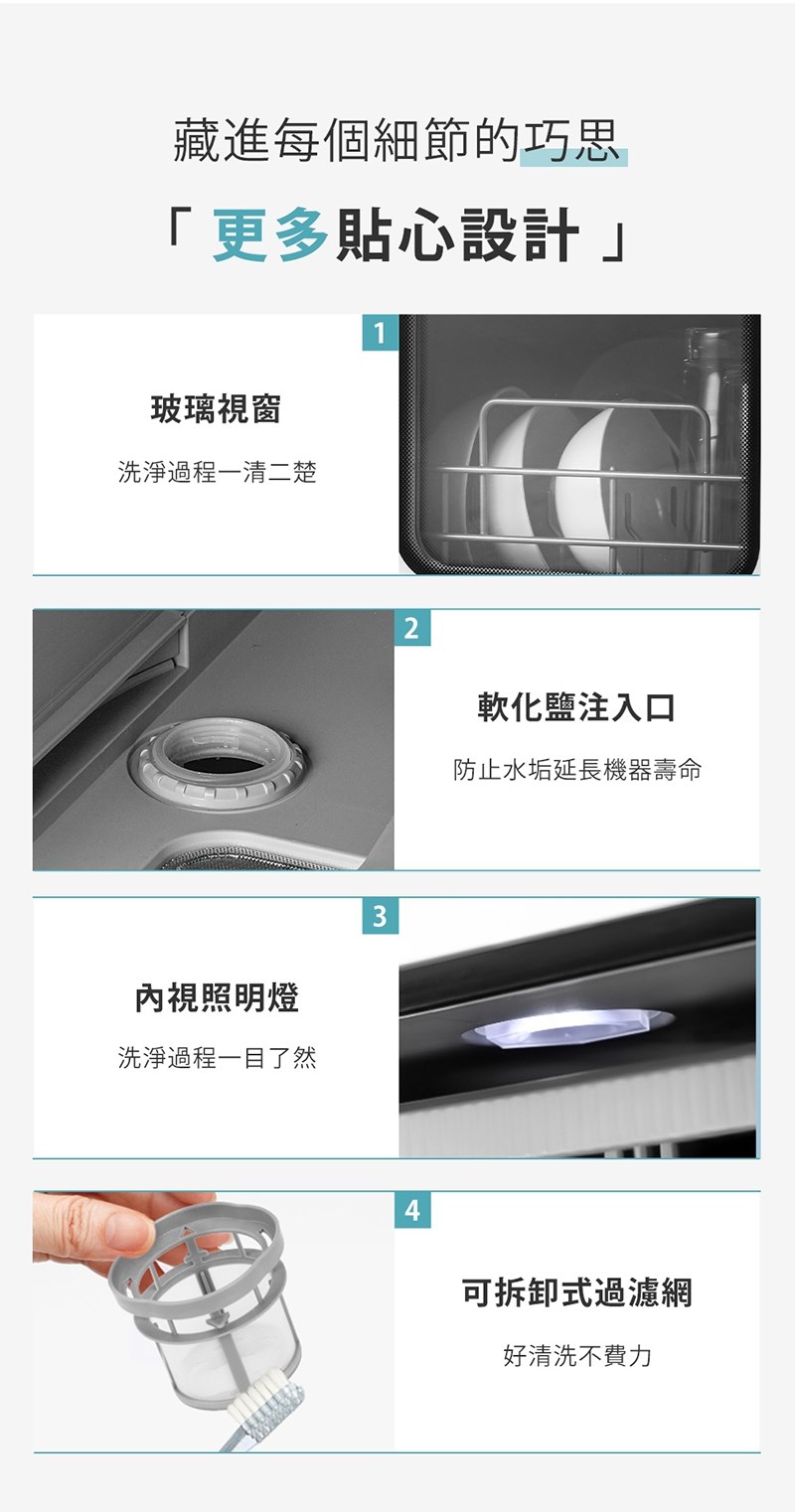 藏進每個細節的巧思

「 更多貼心設計 」

1

玻璃視窗

洗淨過程一清二楚

2

軟化鹽注入口

防止水垢延長機器壽命

3

內視照明燈

洗淨過程一目了然

4

可拆卸式過濾網

好清洗不費力