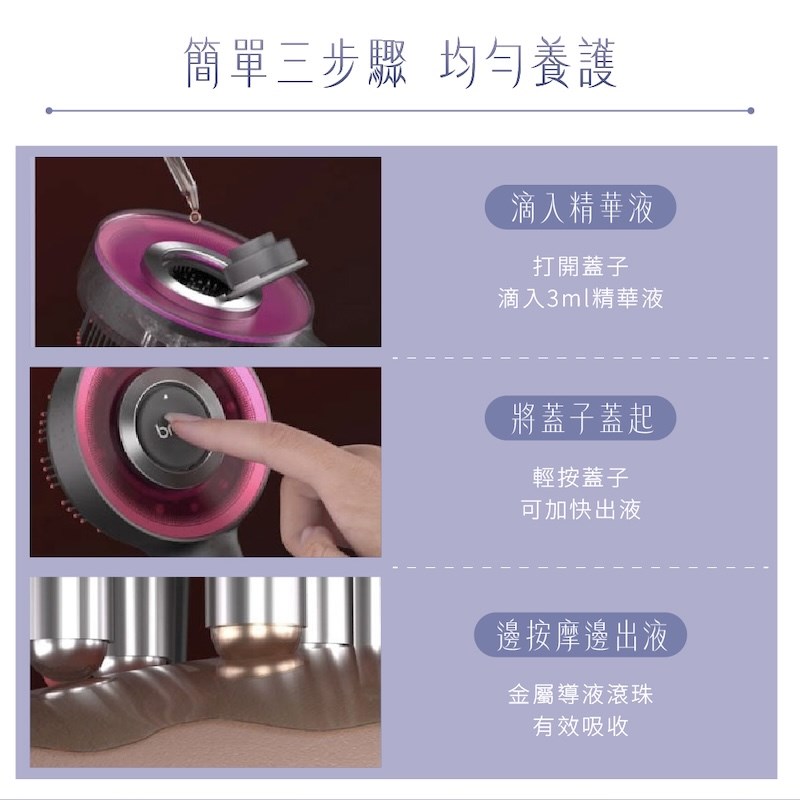 簡單三步驟 均勻養護

滴入精華液

打開蓋子
滴入3ml精華液

將蓋子蓋起

輕按蓋子
可加快出液

邊按摩邊出液

金屬導液滾珠
有效吸收