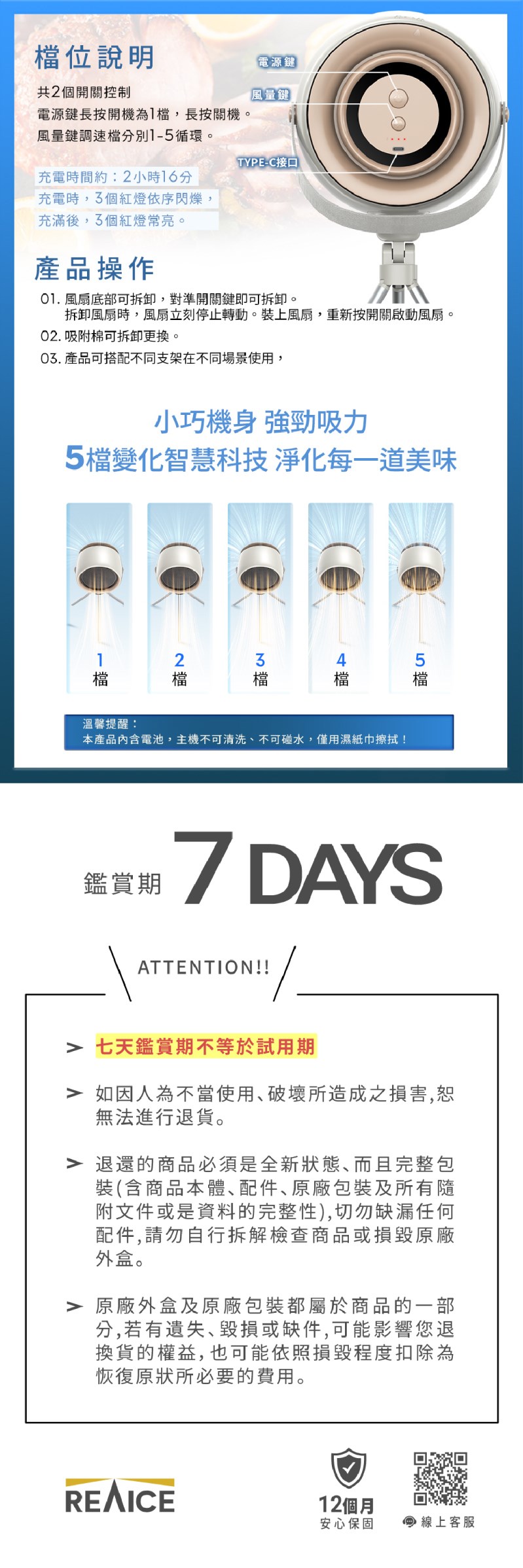 檔位說明

共2個開關控制
電源鍵長按開機為1檔，長按關機。
風量鍵調速檔分別1-5循環。

充電時間約：2小時16分
充電時，3個紅燈依序閃爍，
充滿後，3個紅燈常亮。

電源鍵
風量鍵
TYPE-C接口

產品操作

01. 風扇底部可拆卸，對準開關鍵即可拆卸。
拆卸風扇時，風扇立刻停止轉動。裝上風扇，重新按開關啟動風扇。
02. 吸附棉可拆卸更換。
03. 產品可搭配不同支架在不同場景使用，

小巧機身 強勁吸力
5檔變化智慧科技 淨化每一道美味

1 檔
2 檔
3 檔
4 檔
5 檔

溫馨提醒：
本產品內含電池，主機不可清洗、不可碰水，僅用濕紙巾擦拭！

鑑賞期 7 DAYS

ATTENTION!!

> 七天鑑賞期不等於試用期

> 如因人為不當使用、破壞所造成之損害,恕無法進行退貨。

> 退還的商品必須是全新狀態、而且完整包裝(含商品本體、配件、原廠包裝及所有隨附文件或是資料的完整性),切勿缺漏任何配件,請勿自行拆解檢查商品或損毀原廠外盒。

> 原廠外盒及原廠包裝都屬於商品的一部分,若有遺失、毀損或缺件,可能影響您退換貨的權益,也可能依照損毀程度扣除為恢復原狀所必要的費用。

REAICE

12個月
安心保固

線上客服