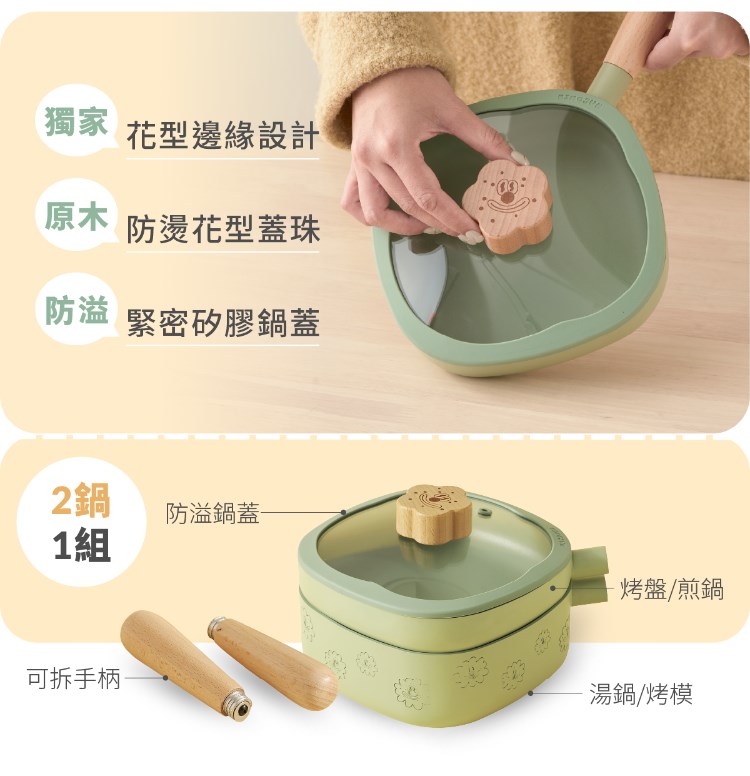 獨家 花型邊緣設計

原木 防燙花型蓋珠

防溢 緊密矽膠鍋蓋

2鍋
1組

防溢鍋蓋

烤盤/煎鍋

可拆手柄

湯鍋/烤模