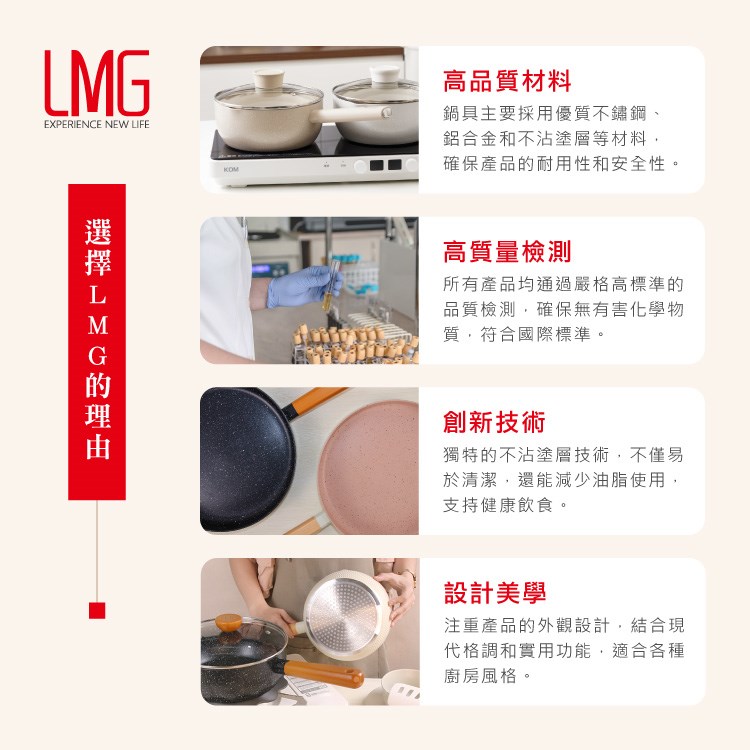 LMG
EXPERIENCE NEW LIFE

選擇LMG的理由

KOM

高品質材料
鍋具主要採用優質不鏽鋼、鋁合金和不沾塗層等材料，確保產品的耐用性和安全性。

高質量檢測
所有產品均通過嚴格高標準的品質檢測，確保無有害化學物質，符合國際標準。

創新技術
獨特的不沾塗層技術，不僅易於清潔，還能減少油脂使用，支持健康飲食。

設計美學
注重產品的外觀設計，結合現代格調和實用功能，適合各種廚房風格。