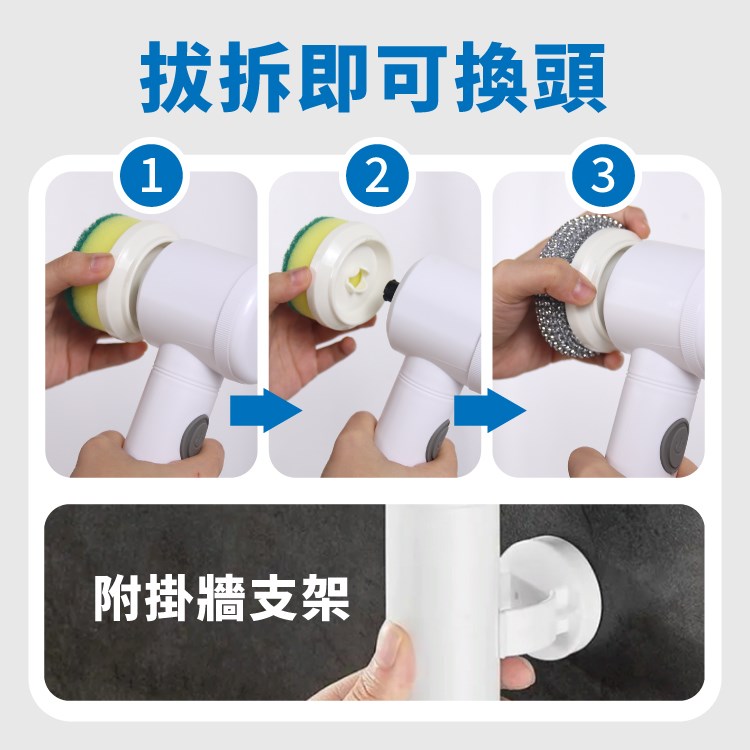 拔拆即可換頭

1

2

3

附掛牆支架