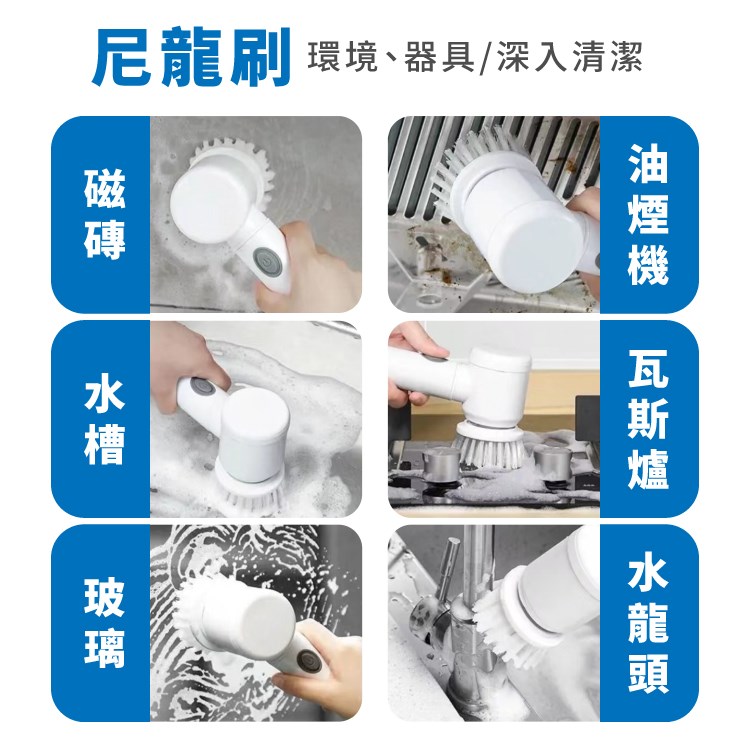 尼龍刷 環境、器具/深入清潔

磁磚

油煙機

水槽

瓦斯爐

玻璃

水龍頭