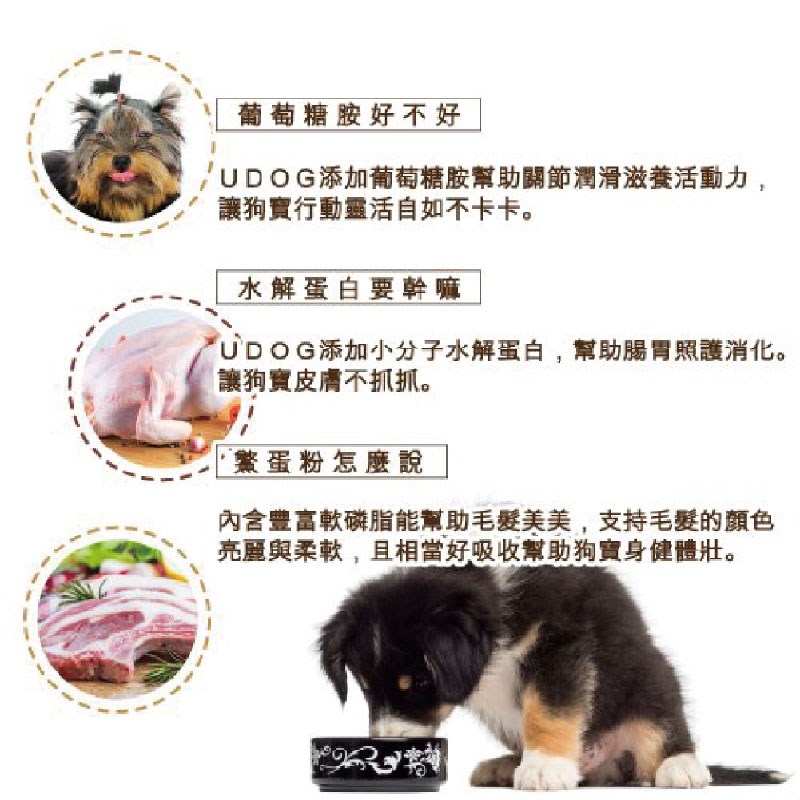 葡萄糖胺好不好

UDOG添加葡萄糖胺幫助關節潤滑滋養活動力，讓狗寶行動靈活自如不卡卡。

水解蛋白要幹嘛

UDOG添加小分子水解蛋白，幫助腸胃照護消化。讓狗寶皮膚不抓抓。

鱉蛋粉怎麼說

內含豐富軟磷脂能幫助毛髮美美，支持毛髮的顏色亮麗與柔軟，且相當好吸收幫助狗寶身健體壯。