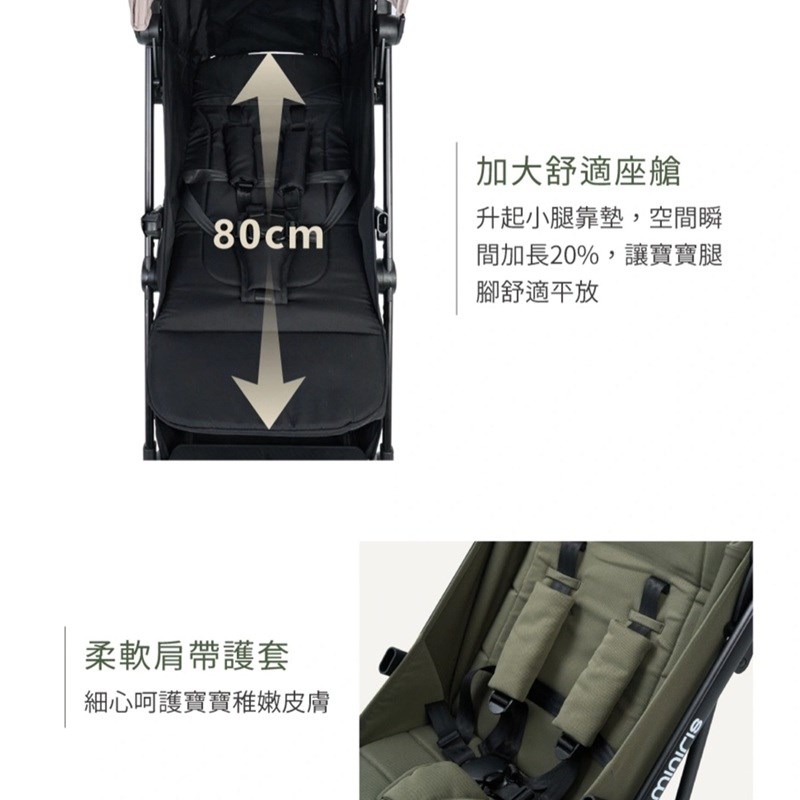 80cm

加大舒適座艙

升起小腿靠墊，空間瞬間加長20%，讓寶寶腿腳舒適平放

柔軟肩帶護套

細心呵護寶寶稚嫩皮膚

miniris