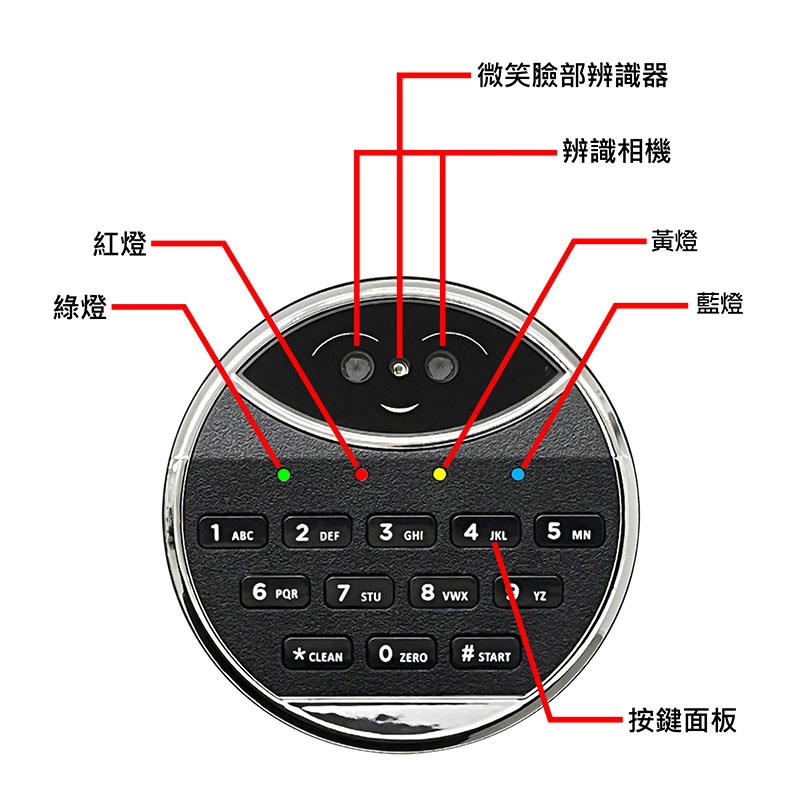 微笑臉部辨識器

辨識相機

紅燈

黃燈

綠燈

藍燈

1 ABC
2 DEF
3 GHI
4 JKL
5 MN
6 PQR
7 STU
8 VWX
9 YZ
* CLEAN
0 ZERO
# START

按鍵面板