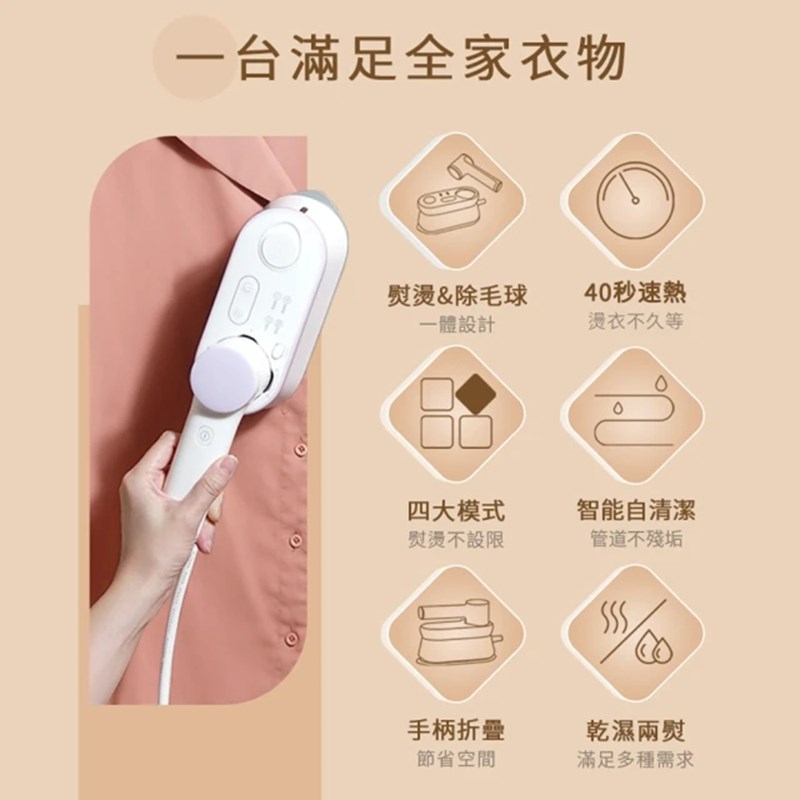 一台滿足全家衣物

熨燙&除毛球
一體設計

40秒速熱
燙衣不久等

四大模式
熨燙不設限

智能自清潔
管道不殘垢

手柄折疊
節省空間

乾濕兩熨
滿足多種需求