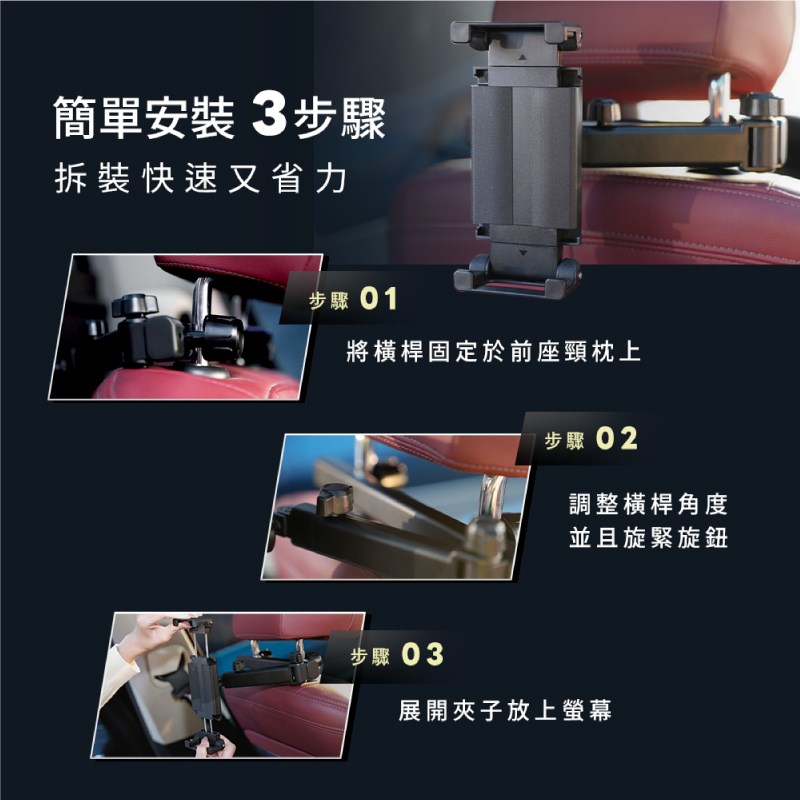 簡單安裝 3步驟
拆裝快速又省力

步驟 01
將橫桿固定於前座頸枕上

步驟 02
調整橫桿角度
並且旋緊旋鈕

步驟 03
展開夾子放上螢幕